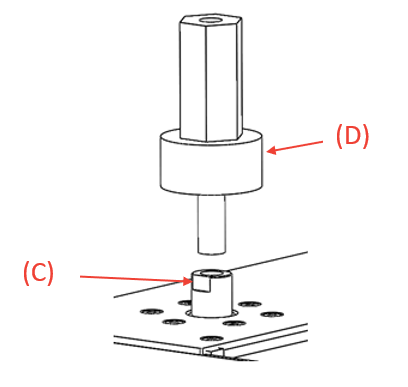 (D)

(C)