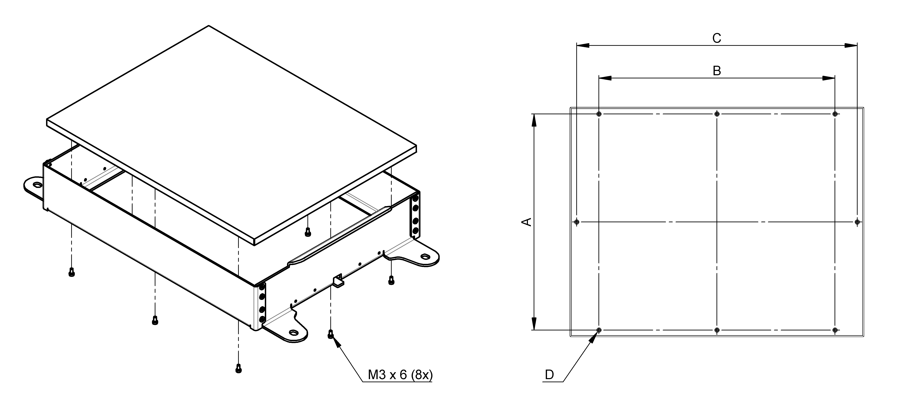 M3 x 6 (8x)

C

B

A

D