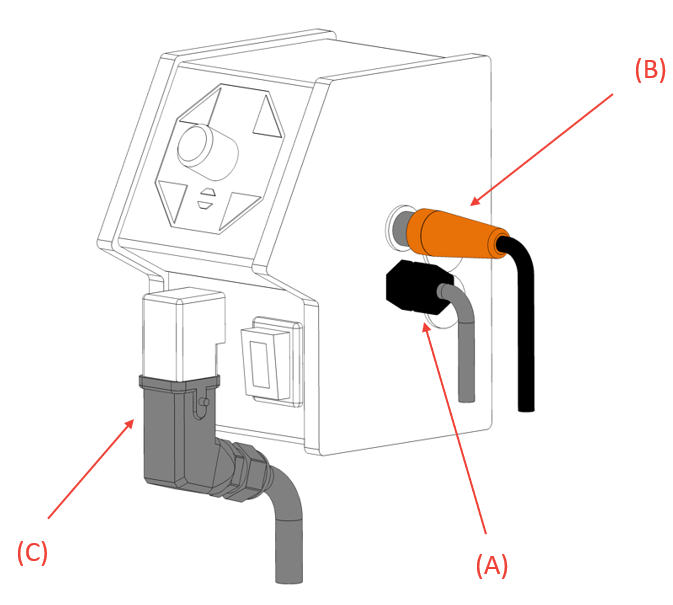 (B)

(C)

(A)