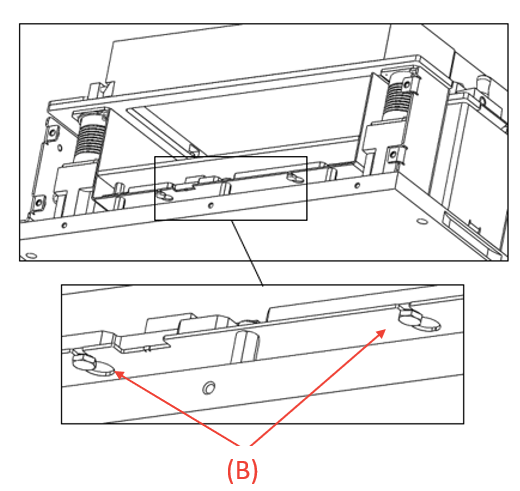 (B)