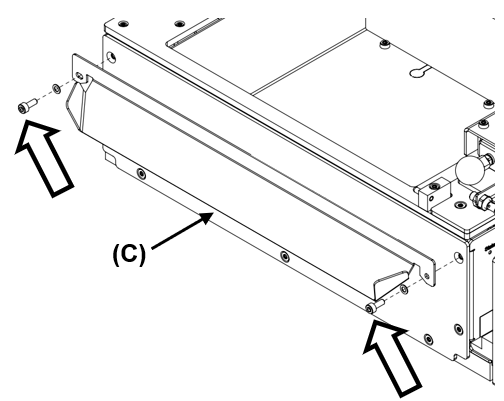 (C)