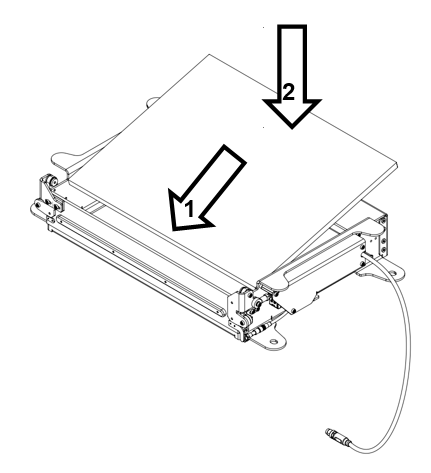 2
1