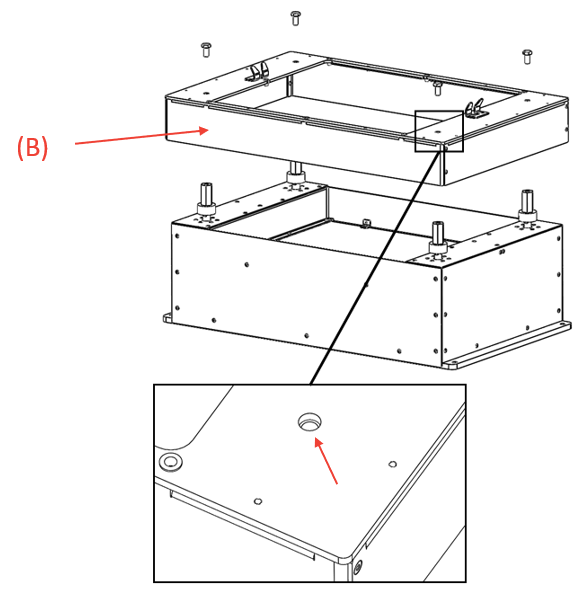 (B)