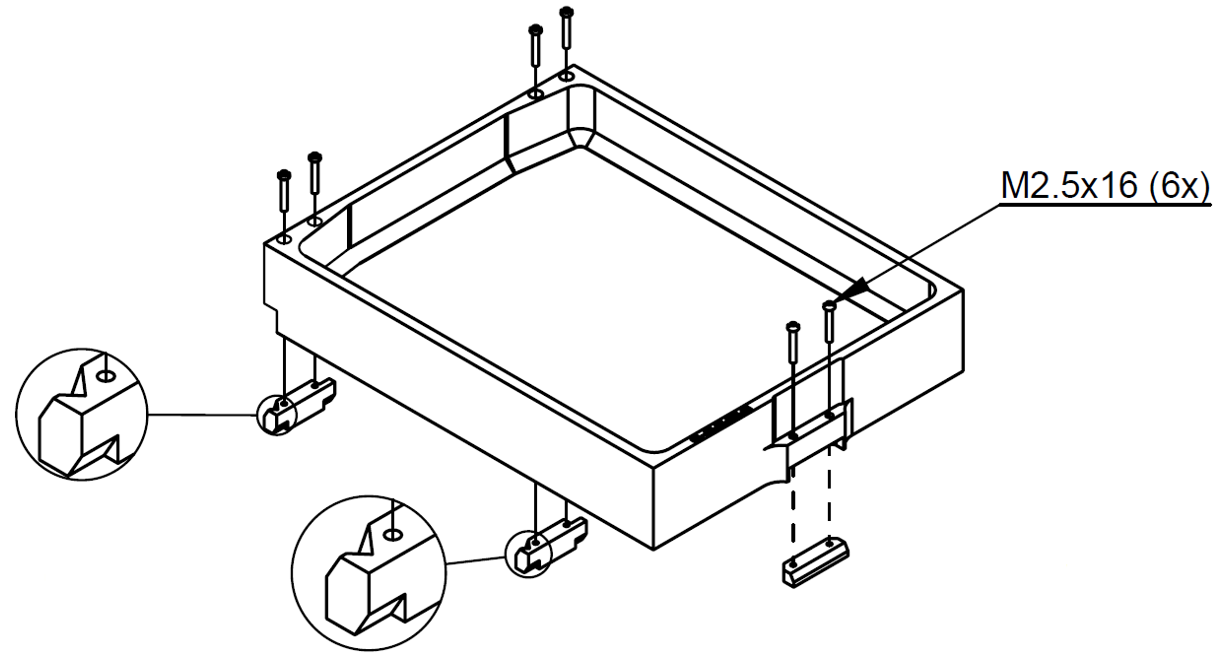 M2.5x16 (6x)