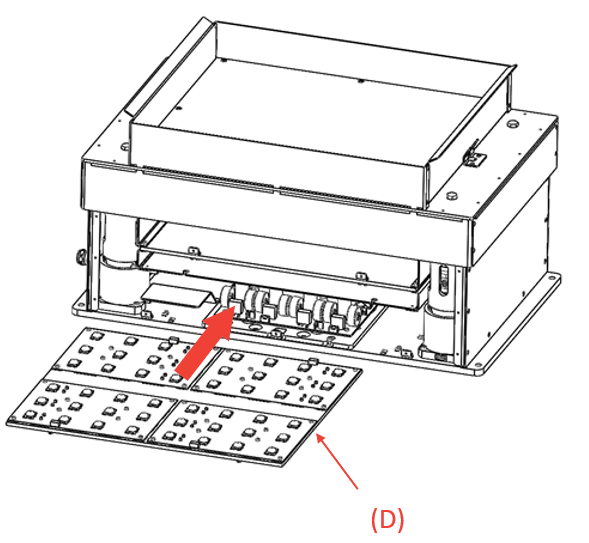 (D)