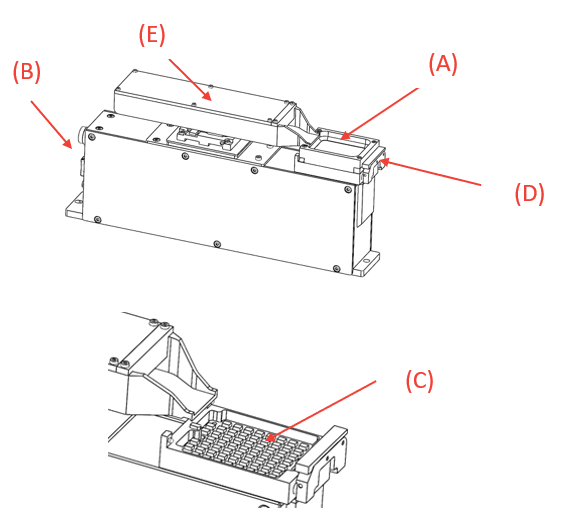 (E)

(B)

(A)

(D)

(C)