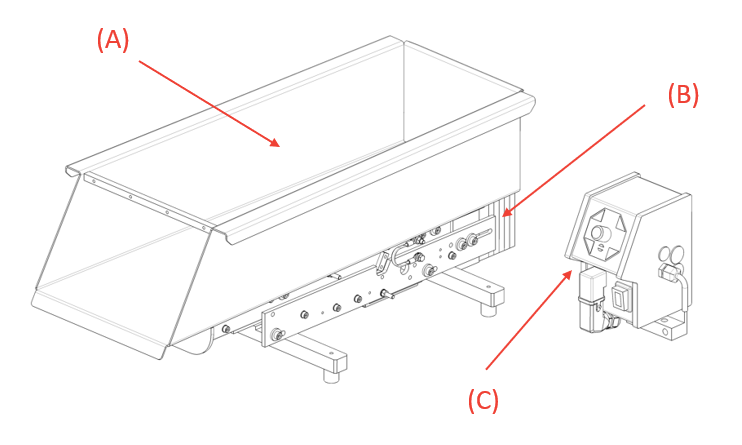 (A)

(B)

(C)