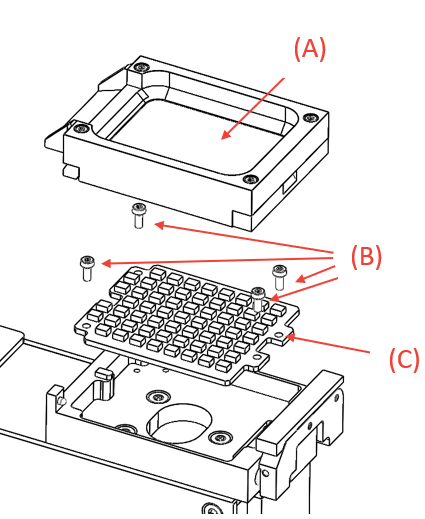 (A)

(B)

(C)