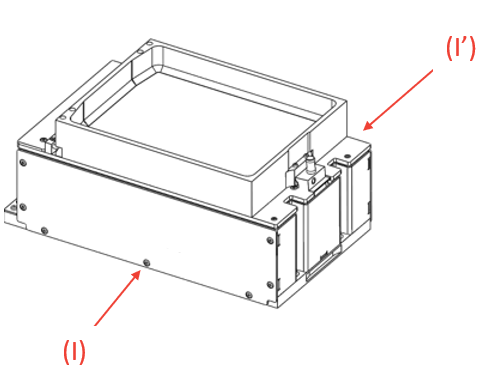 (I')

(I)