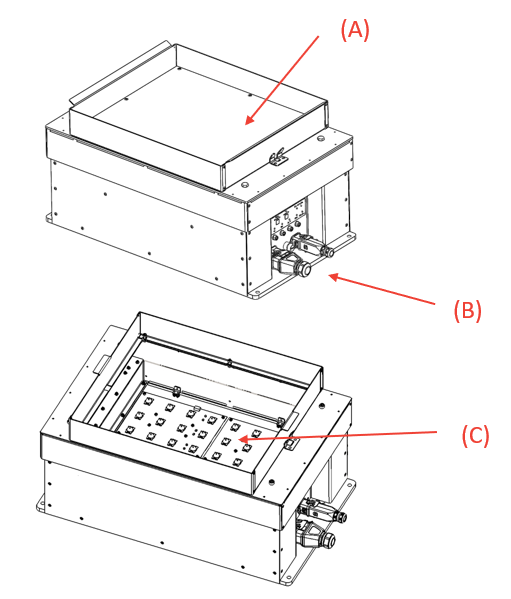 (A)

(B)

(C)