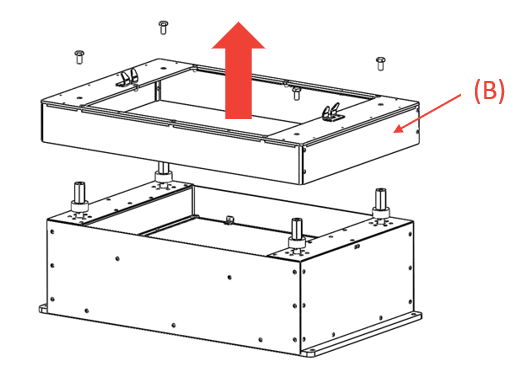 (B)