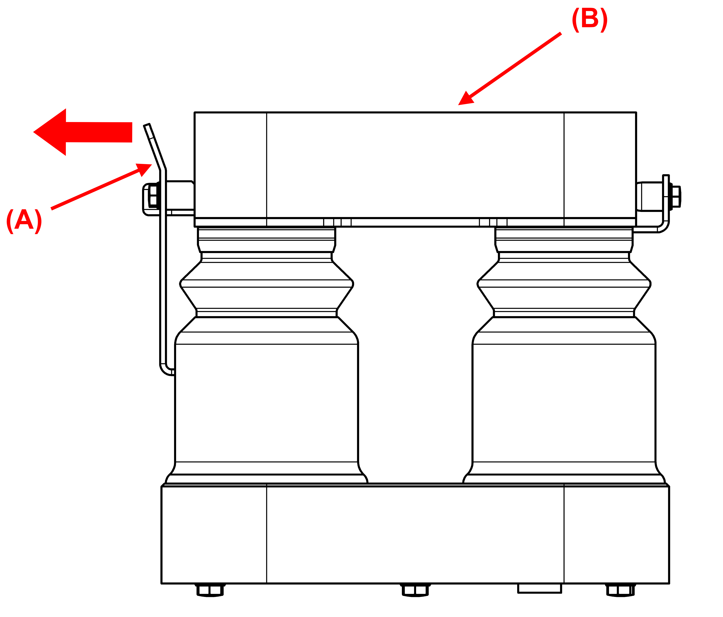 (B)
(A)