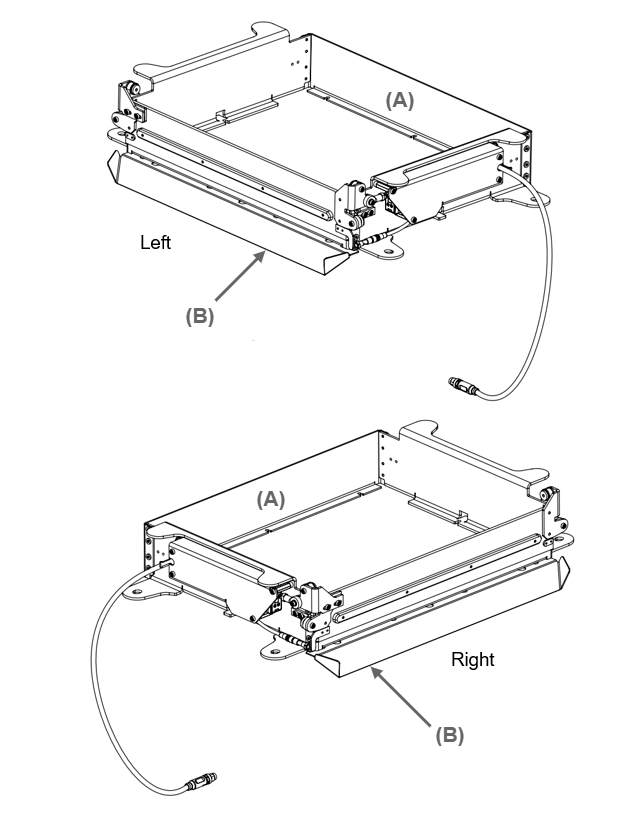 (A)

Left

(B)

(A)

Right

(B)