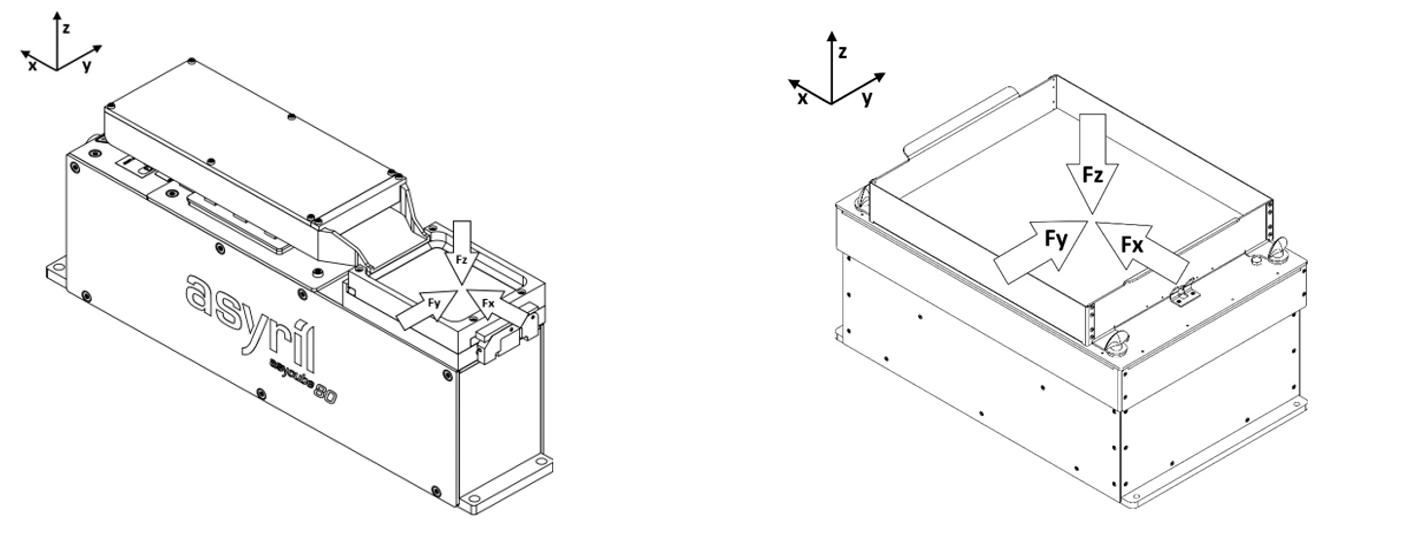 z
x y
Fz
Fy Fx
asyril
asycube 80

z
x y
Fz
Fy Fx