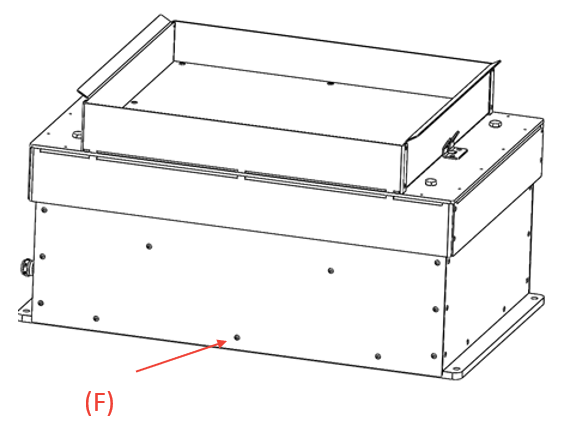 (F)