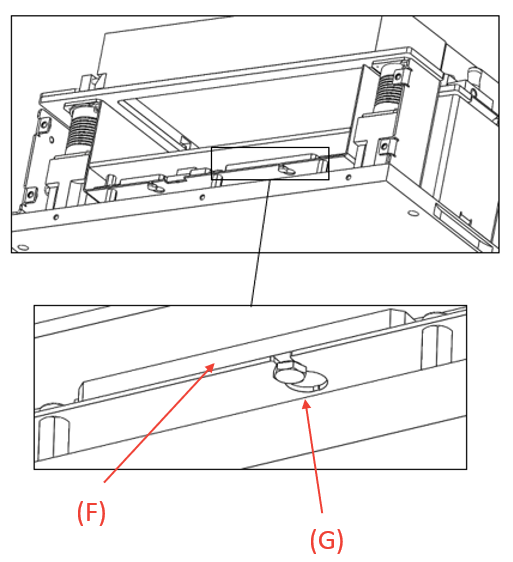 (F)

(G)