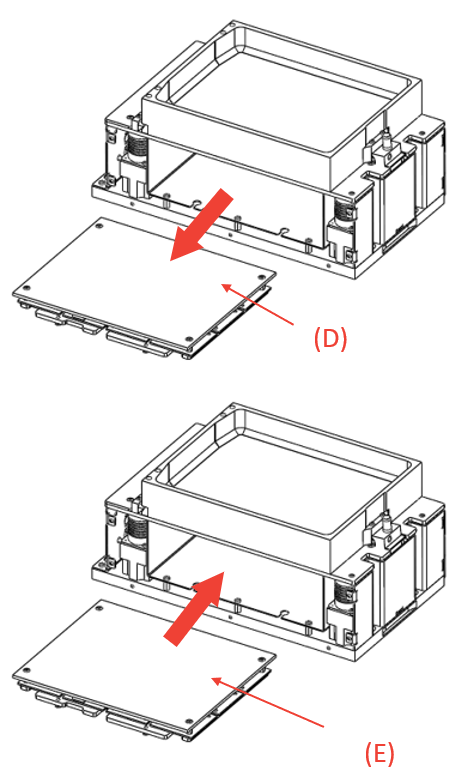 (D)

(E)