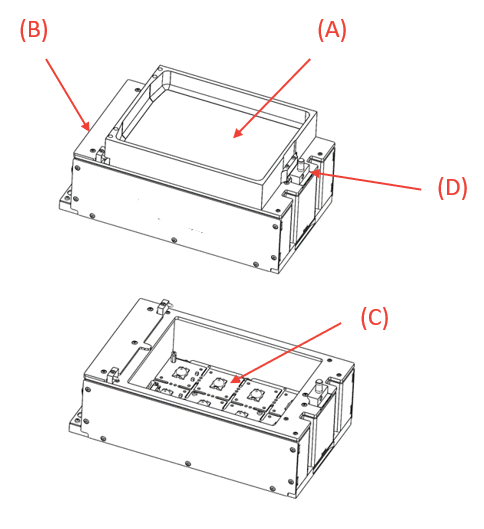 (B)

(A)

(D)

(C)