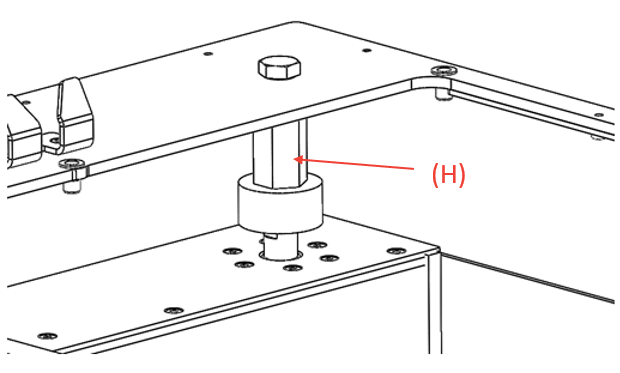 (H)